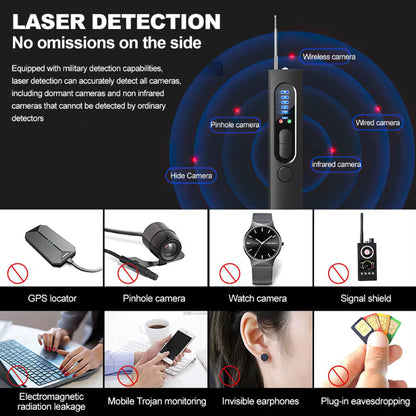 LASER DETECTION
No omissions on the side

Equipped with military detection capabilities, laser detection can accurately detect all cameras, including dormant cameras and non infrared cameras that cannot be detected by ordinary detectors

Wireless camera

Pinhole camera

Wired camera

infrared camera

Hide Camera

GPS locator

Pinhole camera

Watch camera

Signal shield

Electromagnetic radiation leakage

Mobile Trojan monitoring

Invisible earphones

Plug-in eavesdropping